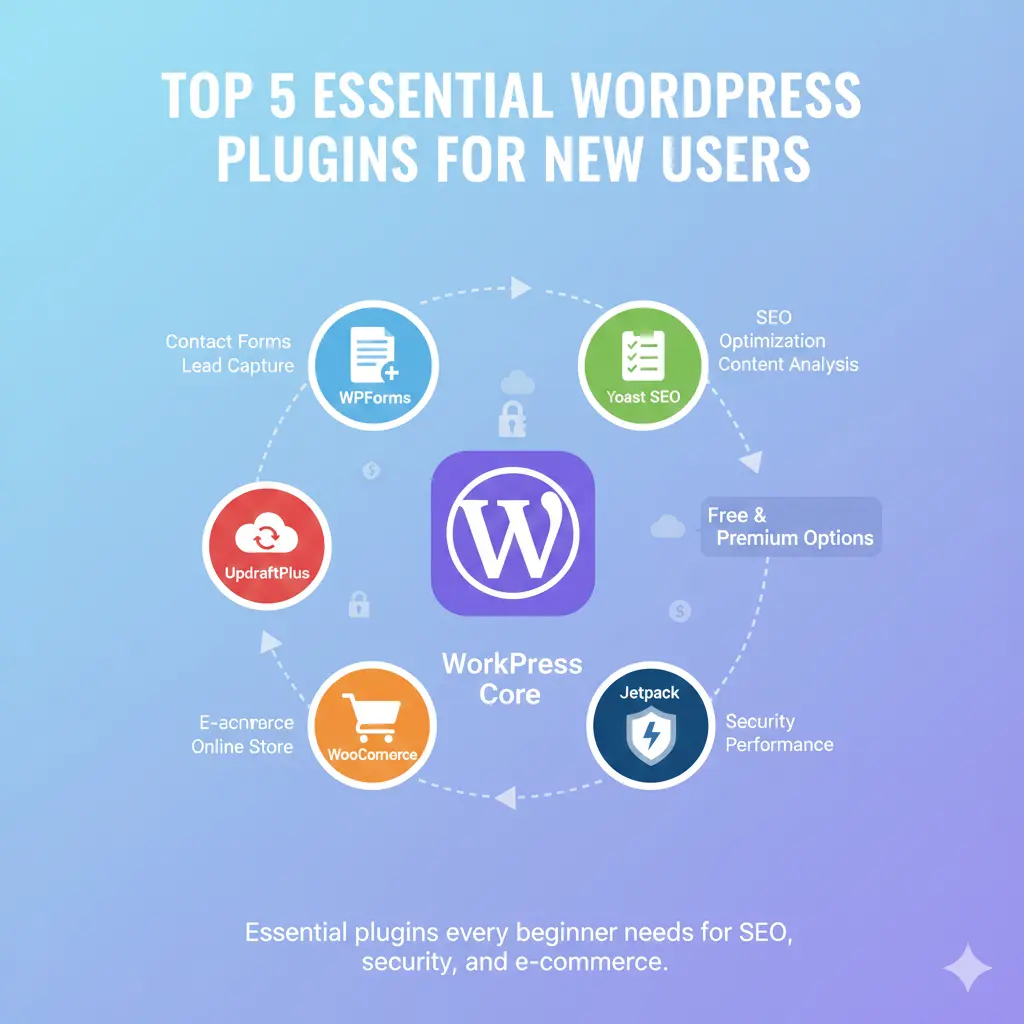 TOP 5 ESSENTIAL WORDPRESS PLUGINS FOR NEW USERS

Contact Forms
Lead Capture

WPForms

Yoast SEO

SEO
Optimization
Content Analysis

UpdraftPlus

W

Free &
Premium Options

WorkPress
Core

E-acnrarce
Online Store

WooComerce

Jetpack

Security
Performance

Essential plugins every beginner needs for SEO, security, and e-commerce.